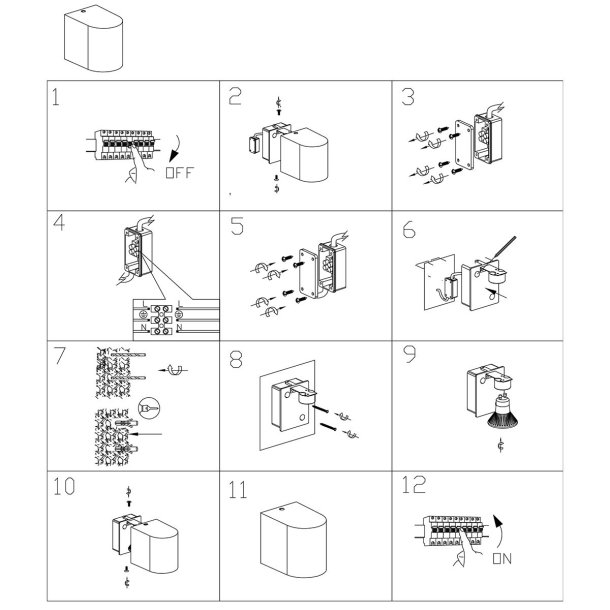 1

OFF

2

3

4

L

N

L

N

5

6

7

8

9

10

11

12

ON