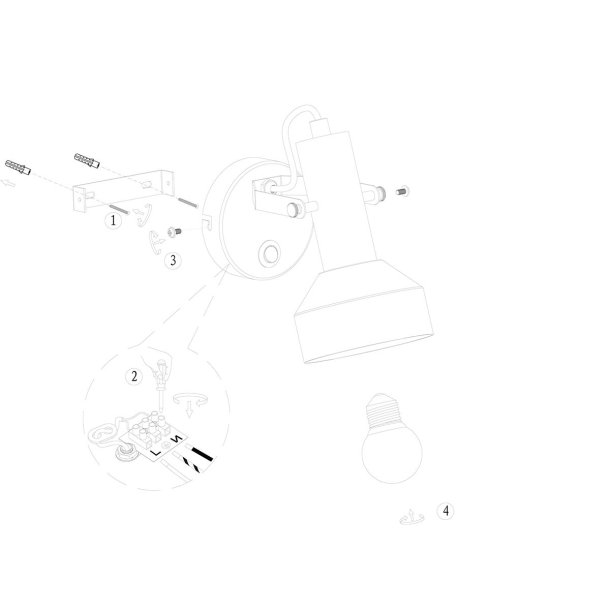 1

3

2

L

N

4