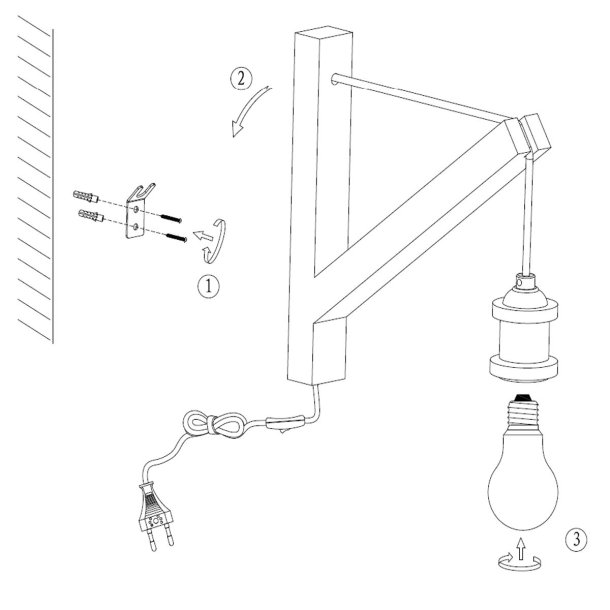 2

1

3